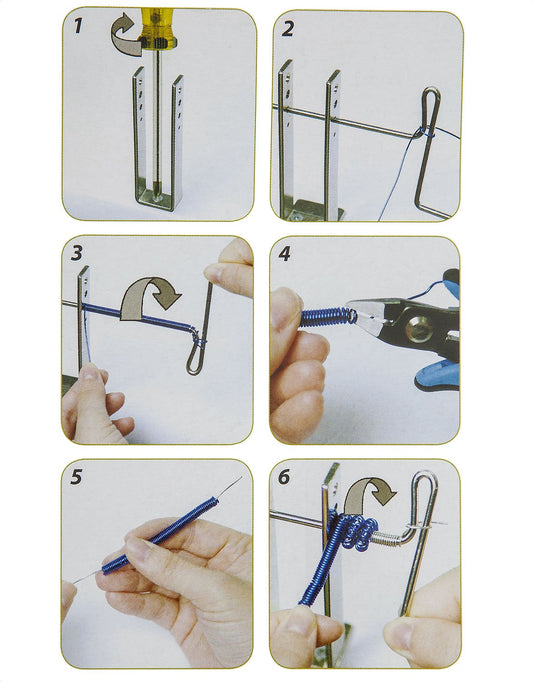 1

2

3

4

5

6