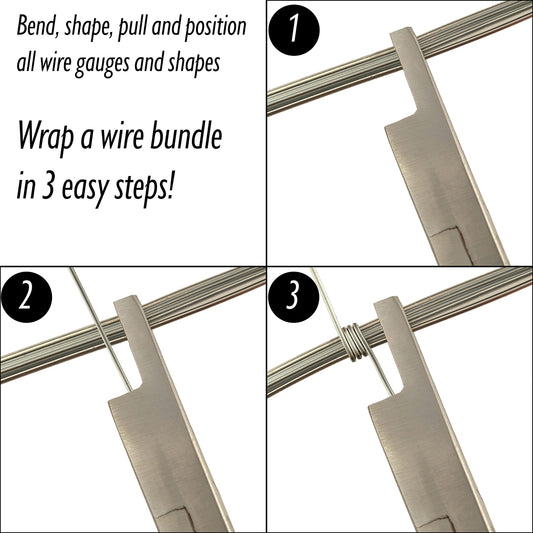 Bend, shape, pull and position all wire gauges and shapes

Wrap a wire bundle in 3 easy steps!

1

2

3