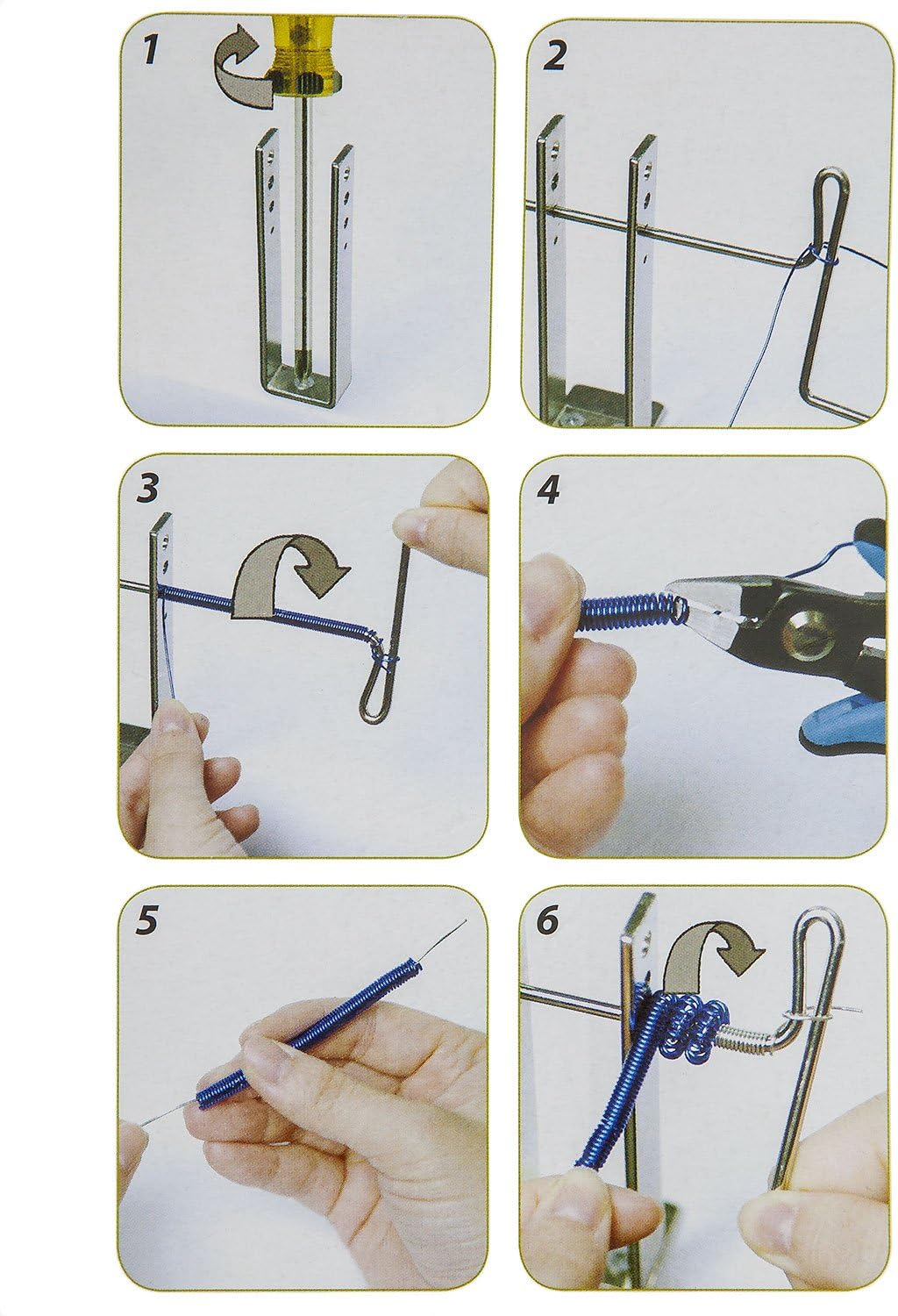 1

2

3

4

5

6