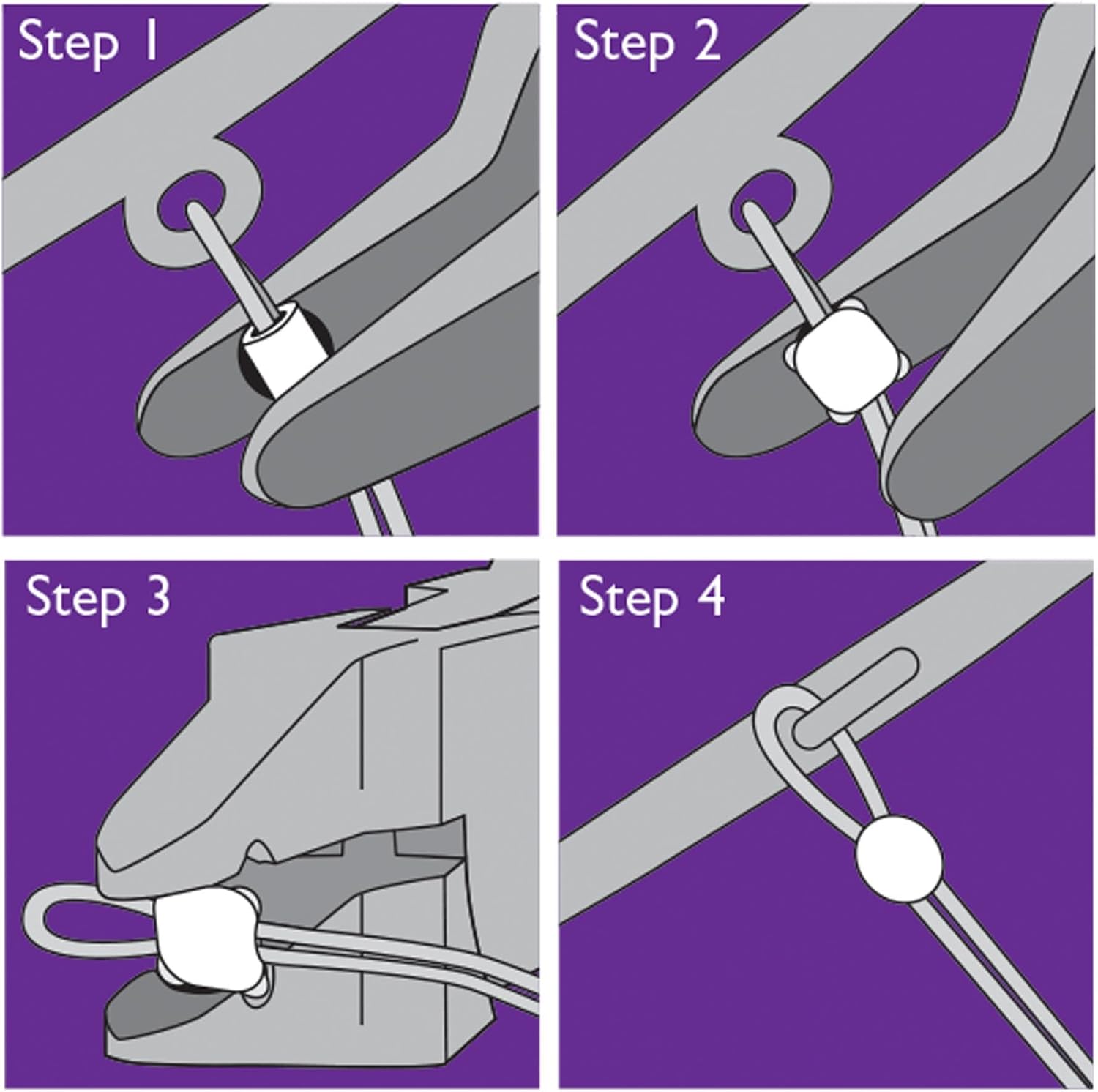 Step 1

Step 2

Step 3

Step 4