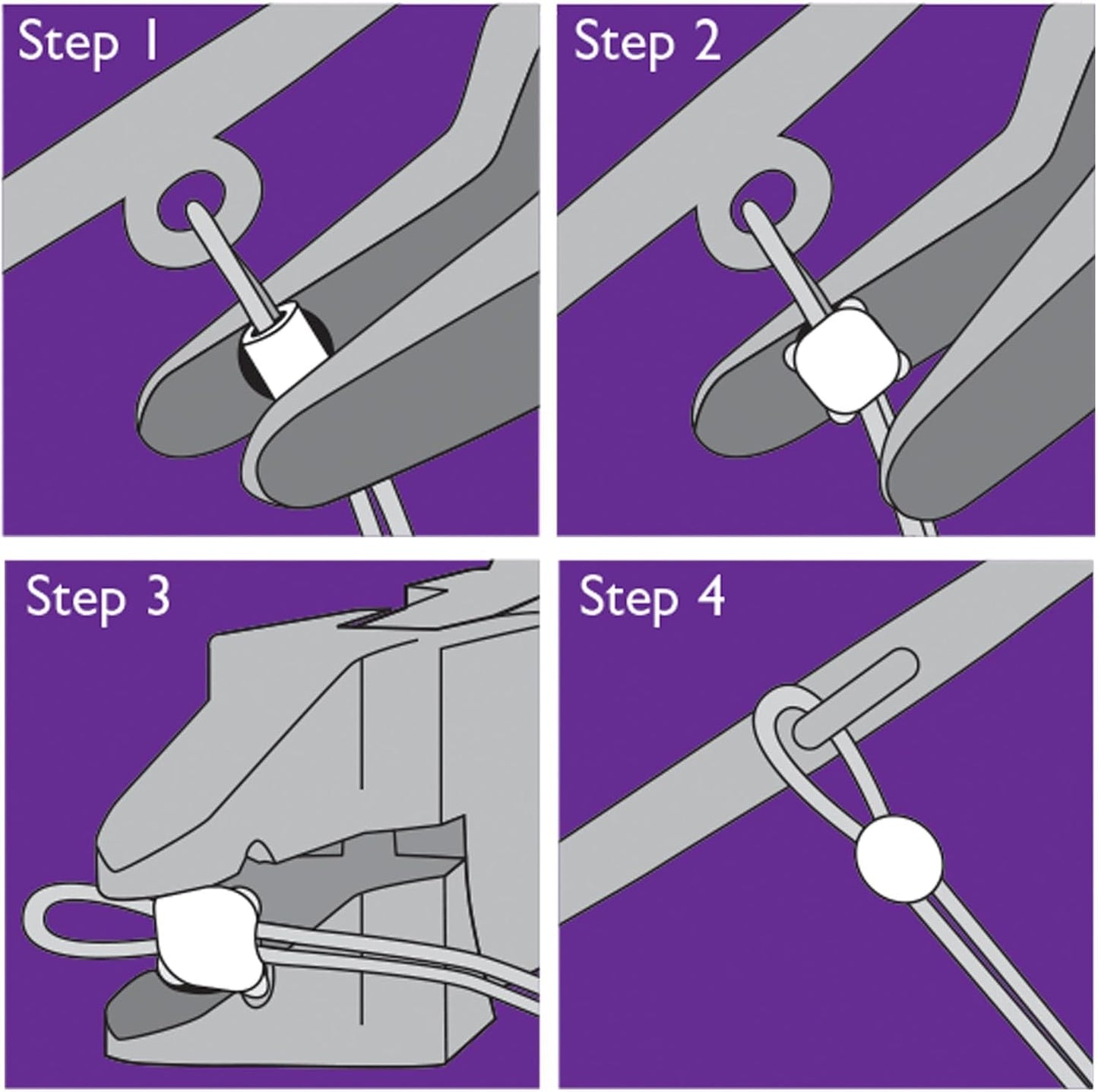 Step 1

Step 2

Step 3

Step 4