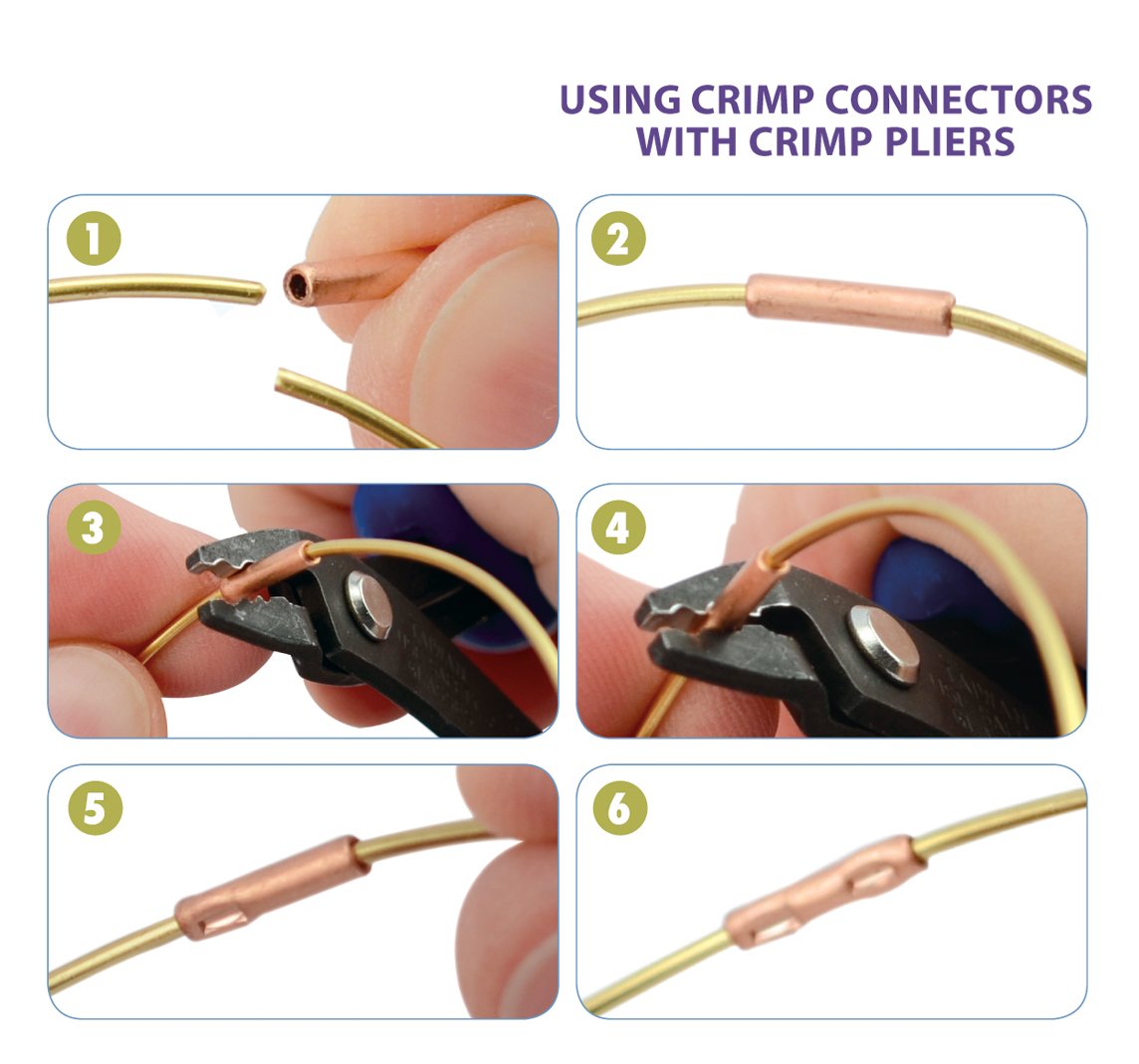 USING CRIMP CONNECTORS WITH CRIMP PLIERS

1

2

3

4

5

6